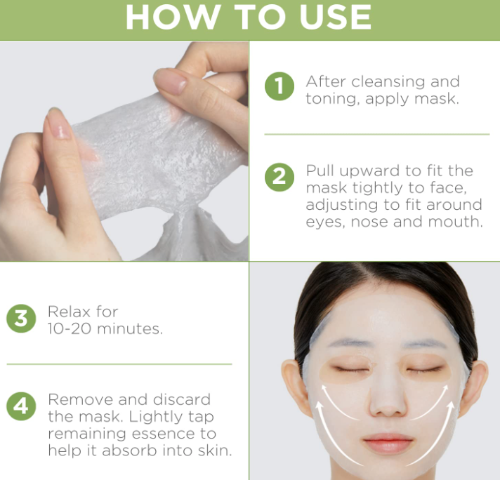 HOW TO USE

1 After cleansing and toning, apply mask.

2 Pull upward to fit the mask tightly to face, adjusting to fit around eyes, nose and mouth.

3 Relax for 10-20 minutes.

4 Remove and discard the mask. Lightly tap remaining essence to help it absorb into skin.