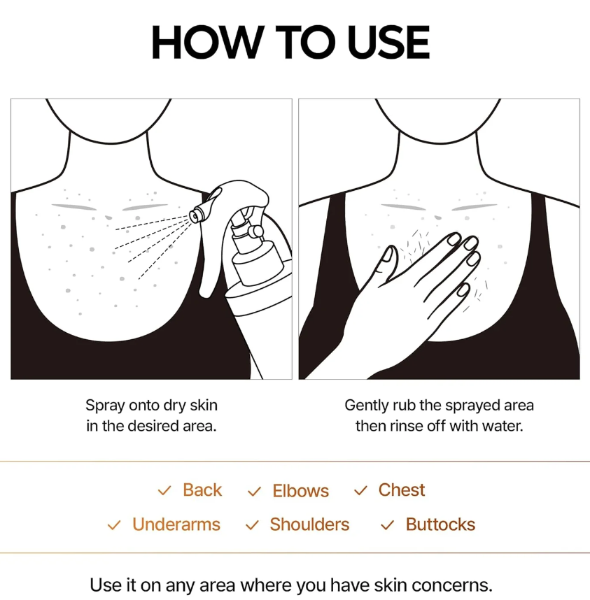 HOW TO USE

Spray onto dry skin in the desired area.

Gently rub the sprayed area then rinse off with water.

✓ Back ✓ Elbows ✓ Chest
✓ Underarms ✓ Shoulders ✓ Buttocks

Use it on any area where you have skin concerns.