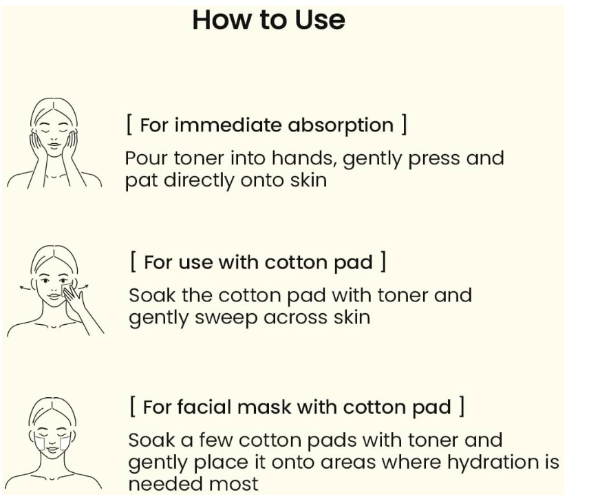 How to Use

[ For immediate absorption ]

Pour toner into hands, gently press and pat directly onto skin

[ For use with cotton pad ]

Soak the cotton pad with toner and gently sweep across skin

[ For facial mask with cotton pad ]

Soak a few cotton pads with toner and gently place it onto areas where hydration is needed most